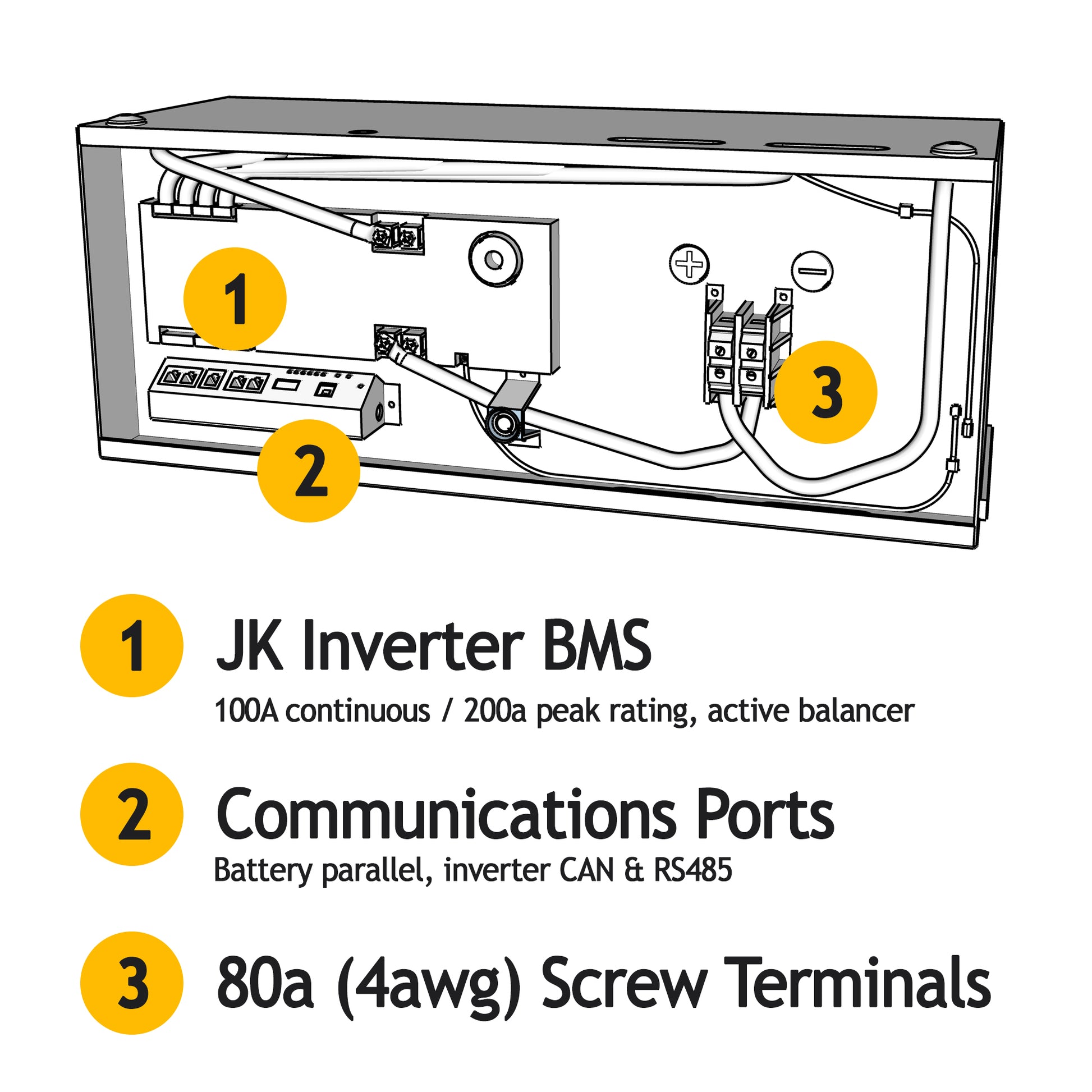 1

2

3

1 JK Inverter BMS

100A continuous / 200a peak rating, active balancer

2 Communications Ports

Battery parallel, inverter CAN & RS485

3 80a (4awg) Screw Terminals